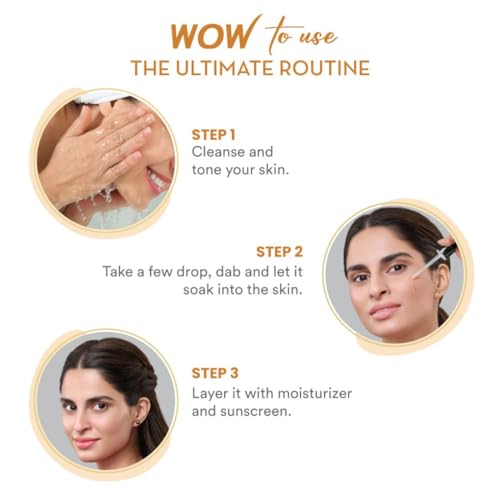 WOW to use
THE ULTIMATE ROUTINE

STEP 1
Cleanse and tone your skin.

STEP 2
Take a few drop, dab and let it soak into the skin.

STEP 3
Layer it with moisturizer and sunscreen.