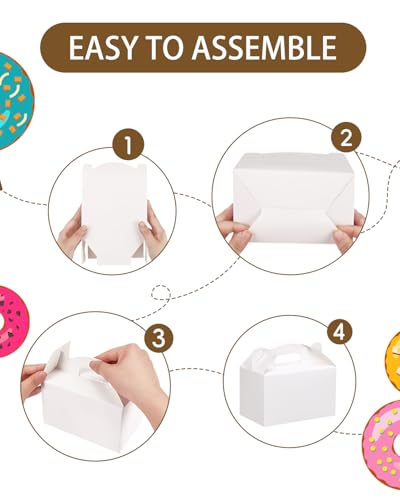 EASY TO ASSEMBLE

1

2

3

4