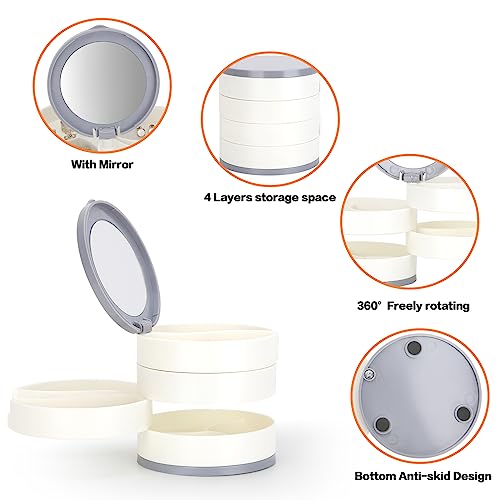 With Mirror

4 Layers storage space

360° Freely rotating

Bottom Anti-skid Design