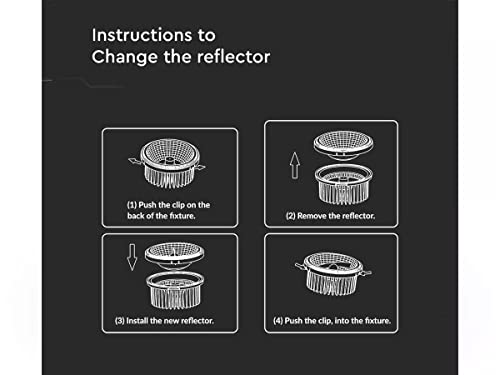 Instructions to Change the reflector

(1) Push the clip on the back of the fixture.

(2) Remove the reflector.

(3) Install the new reflector.

(4) Push the clip, into the fixture.