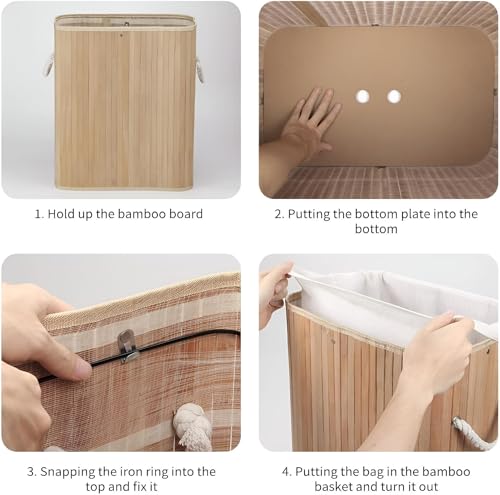 1. Hold up the bamboo board

2. Putting the bottom plate into the bottom

3. Snapping the iron ring into the top and fix it

4. Putting the bag in the bamboo basket and turn it out