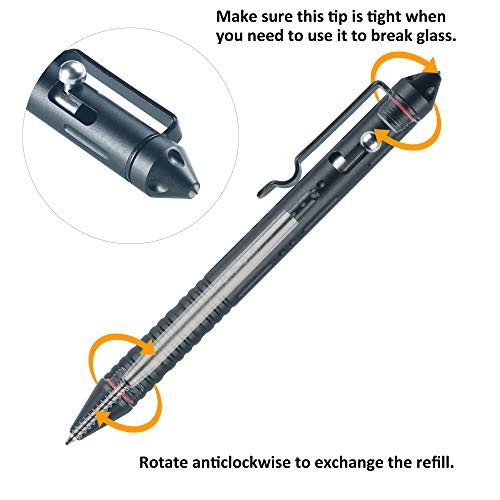 Make sure this tip is tight when you need to use it to break glass.

Rotate anticlockwise to exchange the refill.