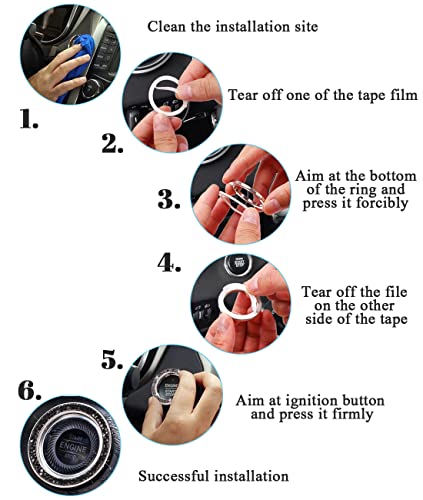 Clean the installation site

1.

Tear off one of the tape film

2.

Aim at the bottom of the ring and press it forcibly

3.

4.

Tear off the file on the other side of the tape

5.

Aim at ignition button and press it firmly

6.

ENGINE

Successful installation