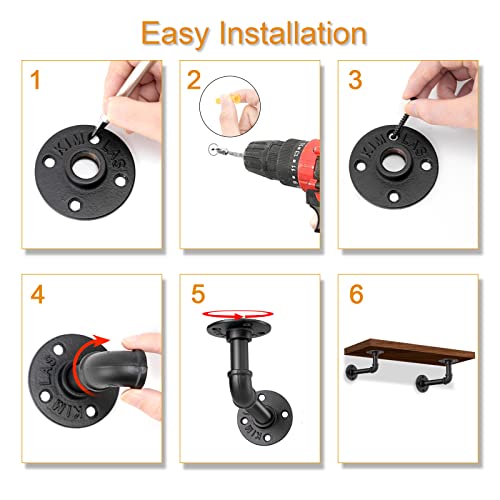 Easy Installation

1

KIM LAS

2

3

KIM LAS

4

KIM LAS

5

KIM

6