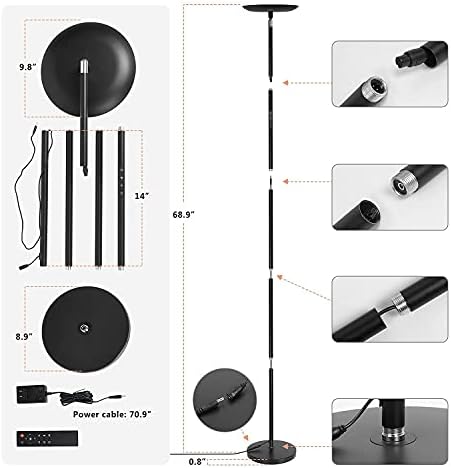 9.8"

14"

68.9"

8.9"

Power cable: 70.9"

0.8"