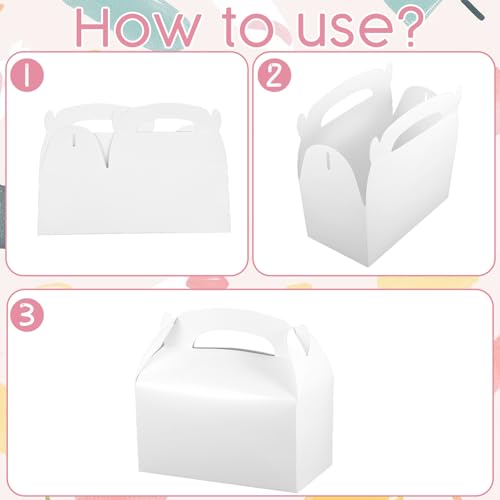 How to use?

1

2

3