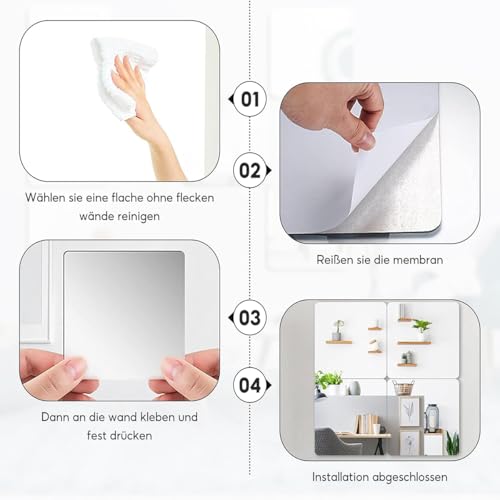 01

Wählen sie eine flache ohne flecken wände reinigen

02

Reißen sie die membran

03

Dann an die wand kleben und fest drücken

04

Installation abgeschlossen