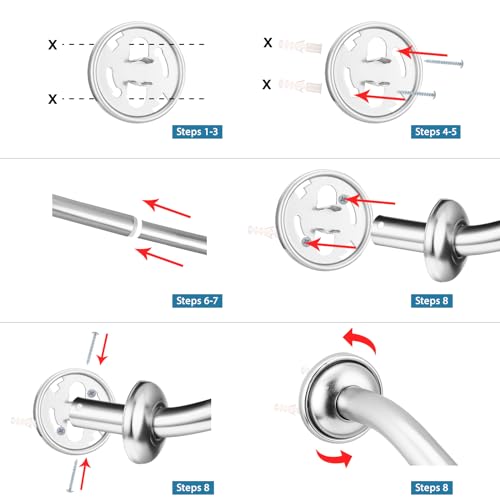 X
X
Steps 1-3

X
X
Steps 4-5

Steps 6-7

Steps 8

Steps 8

Steps 8