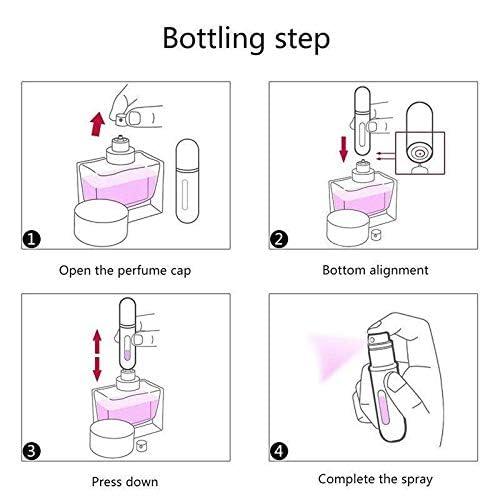 Bottling step

1

Open the perfume cap

2

Bottom alignment

3

Press down

4

Complete the spray