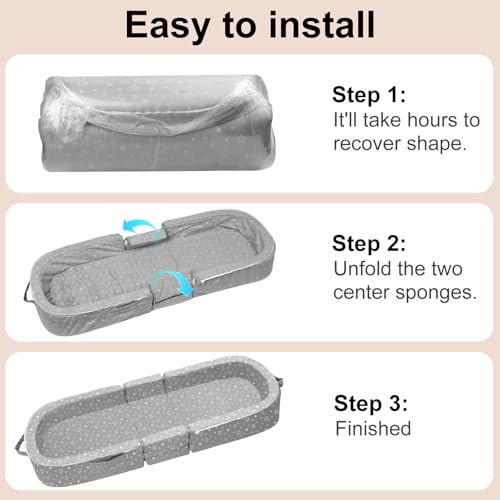 Easy to install

Step 1:
It'll take hours to recover shape.

Step 2:
Unfold the two center sponges.

Step 3:
Finished