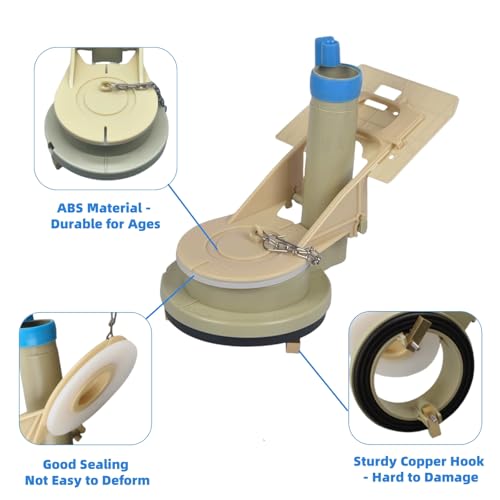 ABS Material - Durable for Ages

Good Sealing Not Easy to Deform

Sturdy Copper Hook - Hard to Damage