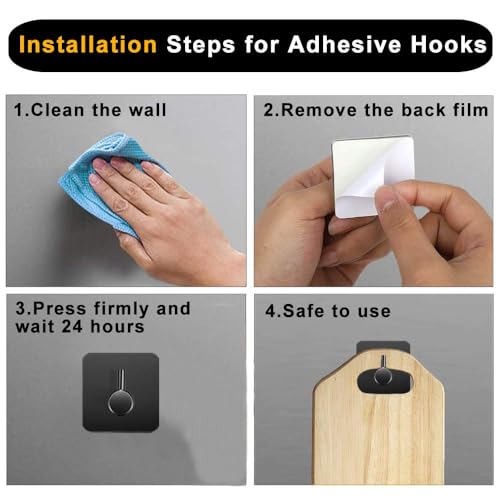 Installation Steps for Adhesive Hooks

1.Clean the wall

2.Remove the back film

3.Press firmly and wait 24 hours

4.Safe to use