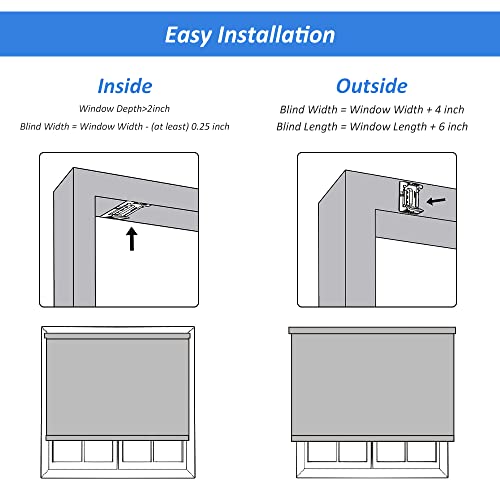 Easy Installation

Inside

Window Depth>2inch

Blind Width = Window Width - (at least) 0.25 inch

Outside

Blind Width = Window Width + 4 inch

Blind Length = Window Length + 6 inch