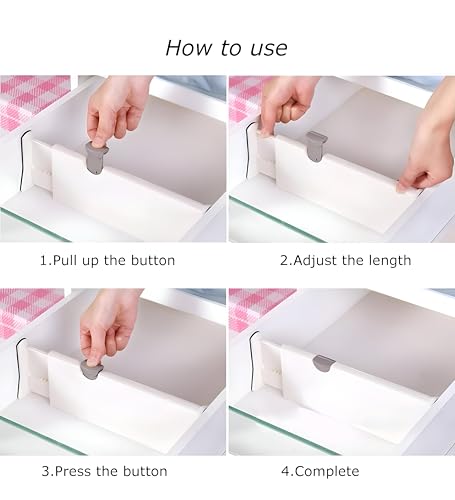 How to use

1.Pull up the button

2.Adjust the length

3.Press the button

4.Complete