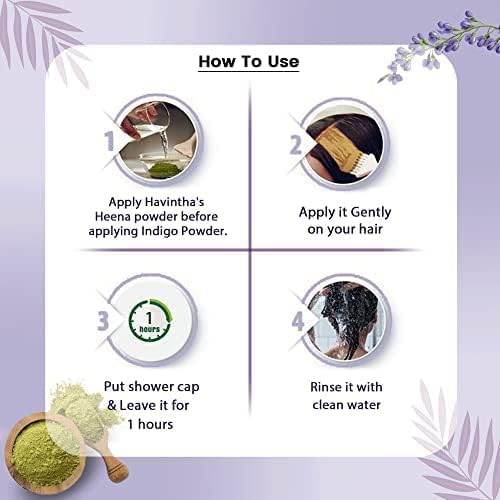 How To Use

1

Apply Havintha's Heena powder before applying Indigo Powder.

2

Apply it Gently on your hair

3

1 hours

Put shower cap & Leave it for 1 hours

4

Rinse it with clean water