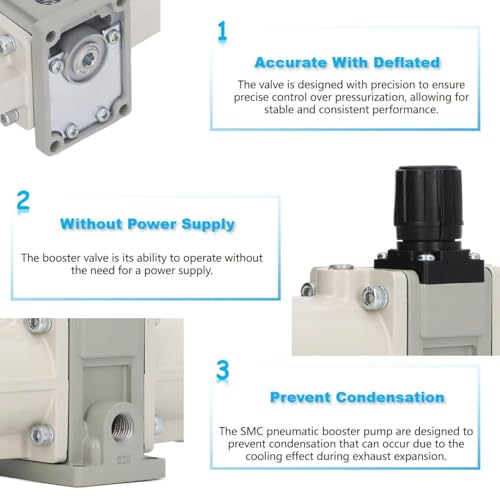 1

Accurate With Deflated

The valve is designed with precision to ensure precise control over pressurization, allowing for stable and consistent performance.

2

Without Power Supply

The booster valve is its ability to operate without the need for a power supply.

3

Prevent Condensation

The SMC pneumatic booster pump are designed to prevent condensation that can occur due to the cooling effect during exhaust expansion.