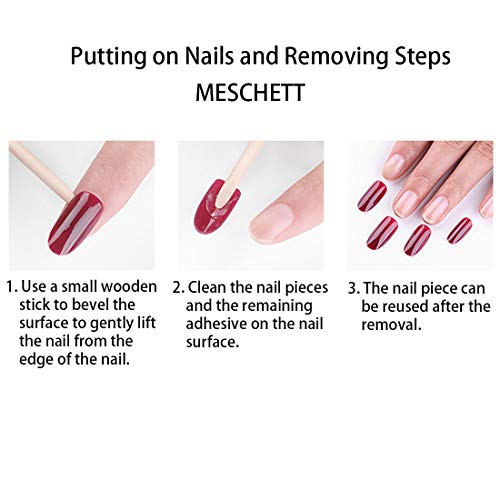 Putting on Nails and Removing Steps
MESCHETT

1. Use a small wooden stick to bevel the surface to gently lift the nail from the edge of the nail.

2. Clean the nail pieces and the remaining adhesive on the nail surface.

3. The nail piece can be reused after the removal.