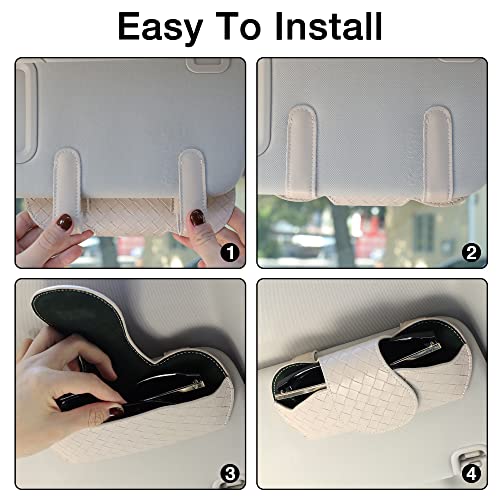 Easy To Install

1

2

3

4