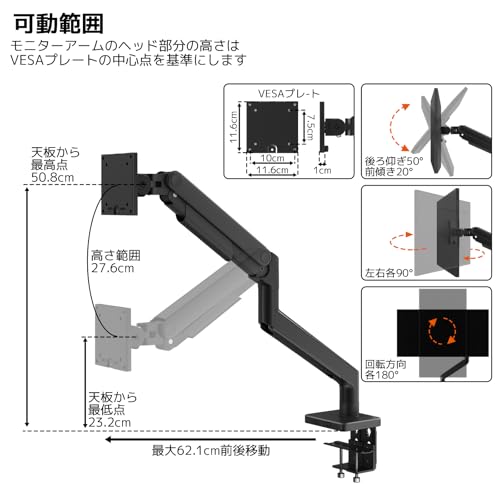 可動範囲
モニターアームのヘッド部分の高さは
VESAプレートの中心点を基準にします

VESAプレート
11.6cm
7.5cm
10cm
11.6cm
1cm

後ろ仰ぎ50°
前傾き20°

左右各90°

回転方向
各180°

天板から
最高点
50.8cm

高さ範囲
27.6cm

天板から
最低点
23.2cm

最大62.1cm前後移動