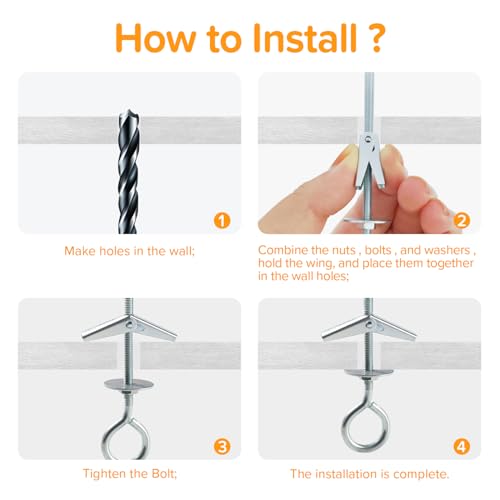 How to Install ?

1

Make holes in the wall;

2

Combine the nuts , bolts , and washers , hold the wing, and place them together in the wall holes;

3

Tighten the Bolt;

4

The installation is complete.