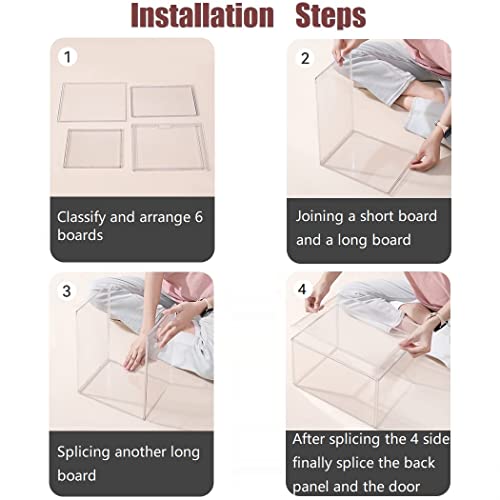 Installation Steps

1

Classify and arrange 6 boards

2

Joining a short board and a long board

3

Splicing another long board

4

After splicing the 4 side finally splice the back panel and the door