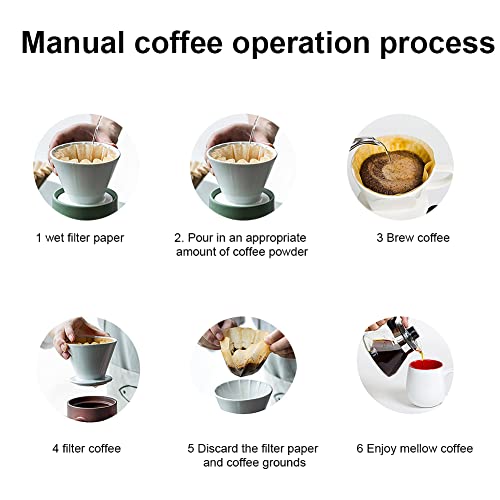 Manual coffee operation process

1 wet filter paper

2. Pour in an appropriate amount of coffee powder

3 Brew coffee

4 filter coffee

5 Discard the filter paper and coffee grounds

6 Enjoy mellow coffee