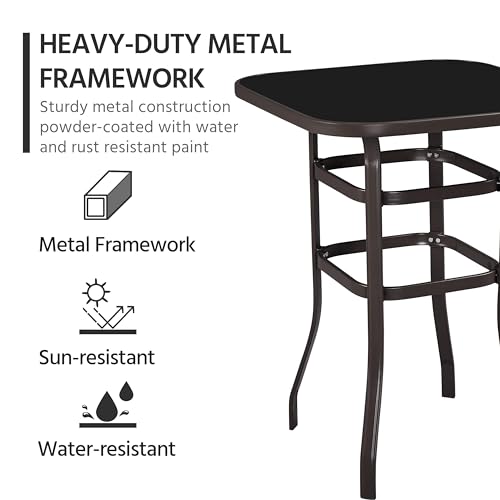 HEAVY-DUTY METAL FRAMEWORK

Sturdy metal construction powder-coated with water and rust resistant paint

Metal Framework

Sun-resistant

Water-resistant