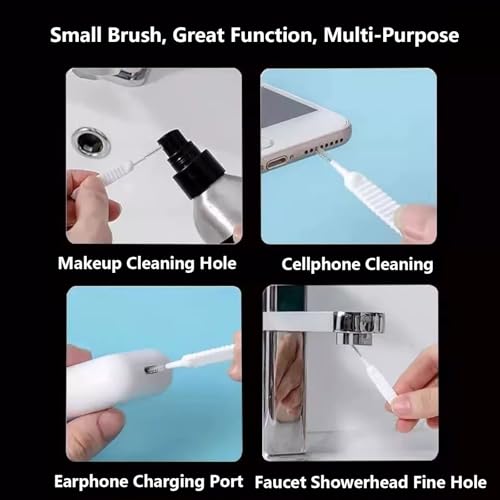 Small Brush, Great Function, Multi-Purpose

Makeup Cleaning Hole

Cellphone Cleaning

Earphone Charging Port

Faucet Showerhead Fine Hole