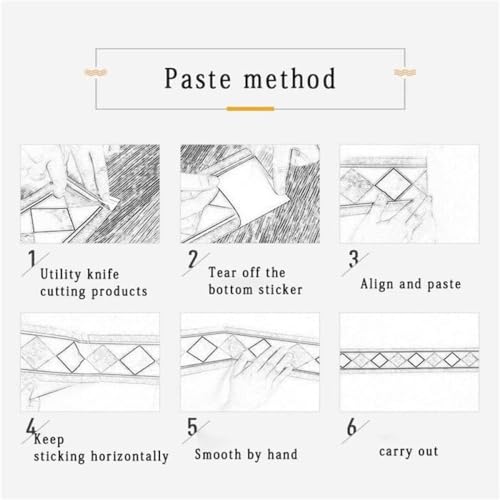 Paste method

1
Utility knife cutting products

2
Tear off the bottom sticker

3
Align and paste

4
Keep sticking horizontally

5
Smooth by hand

6
carry out