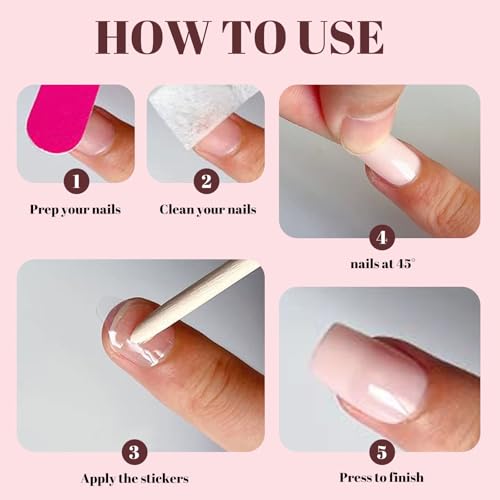 HOW TO USE

1
Prep your nails

2
Clean your nails

4
nails at 45°

3
Apply the stickers

5
Press to finish