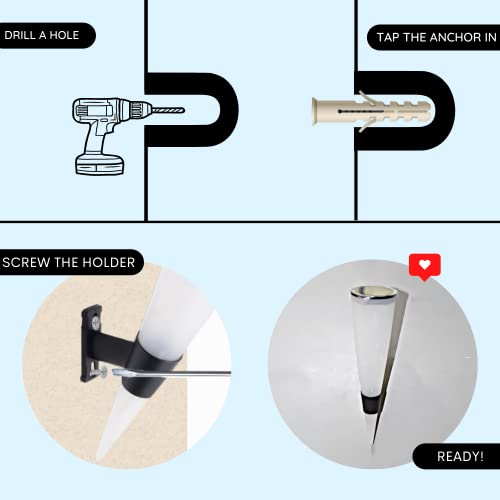 DRILL A HOLE

TAP THE ANCHOR IN

SCREW THE HOLDER

READY!