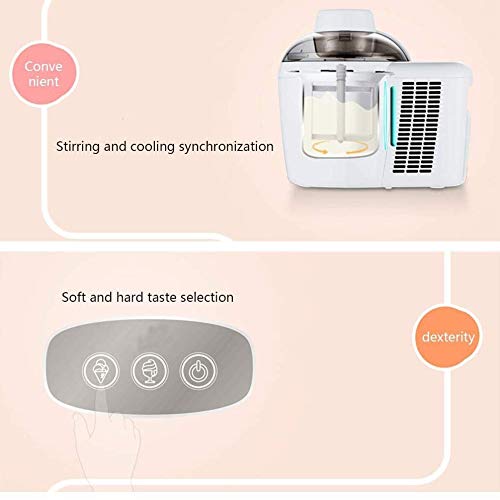 Conve nient

Stirring and cooling synchronization

Soft and hard taste selection

dexterity