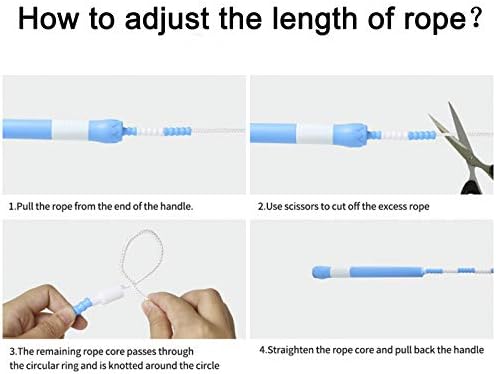 How to adjust the length of rope?

1.Pull the rope from the end of the handle.

2.Use scissors to cut off the excess rope

3.The remaining rope core passes through the circular ring and is knotted around the circle

4.Straighten the rope core and pull back the handle