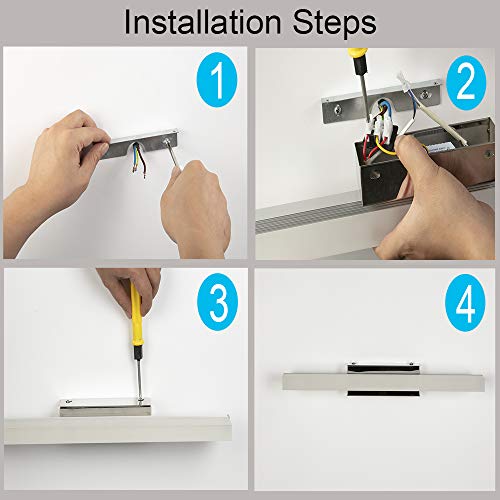 Installation Steps

1

2

3

4