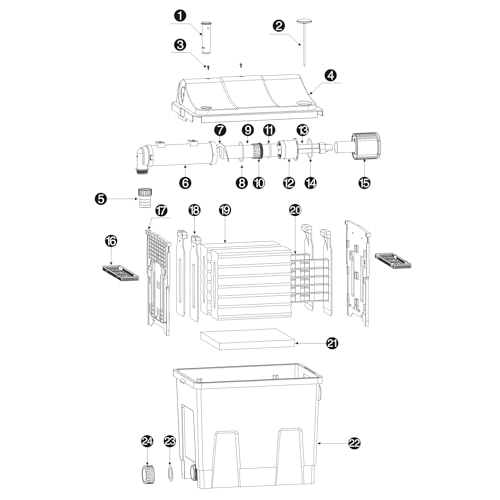 1
2
3
4
7
9
11
13
6
8
10
12
14
15
5
17
18
19
20
16
21
24
23
22