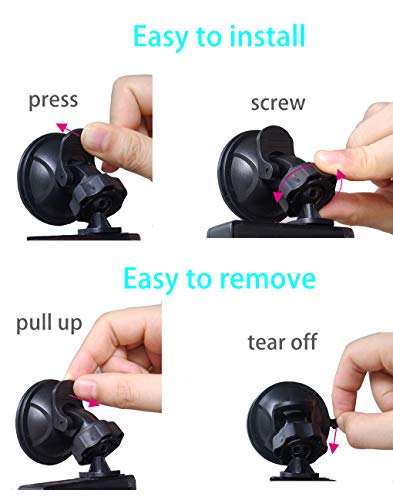 Easy to install

press

screw

Easy to remove

pull up

tear off