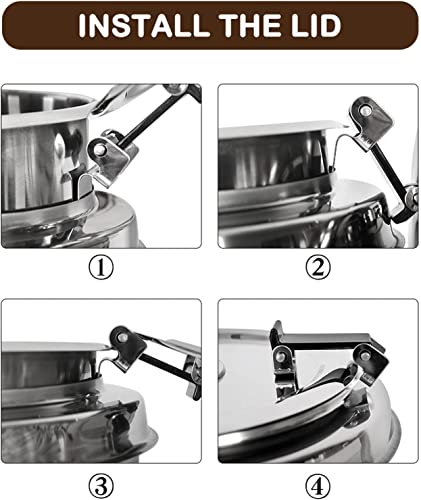 INSTALL THE LID

①

②

③

④