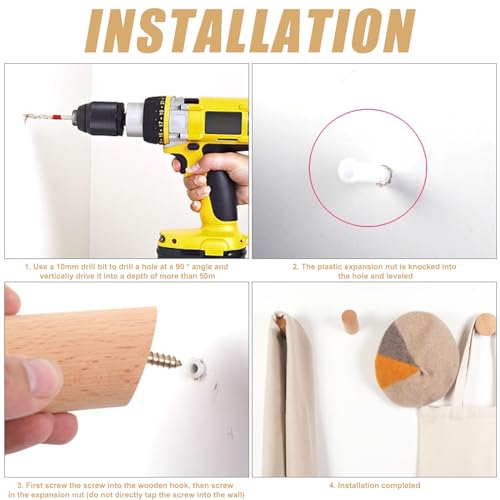 INSTALLATION

1. Use a 10mm drill bit to drill a hole at a 90 ° angle and vertically drive it into a depth of more than 50m

2. The plastic expansion nut is knocked into the hole and leveled

3. First screw the screw into the wooden hook, then screw in the expansion nut (do not directly tap the screw into the wall)

4. Installation completed