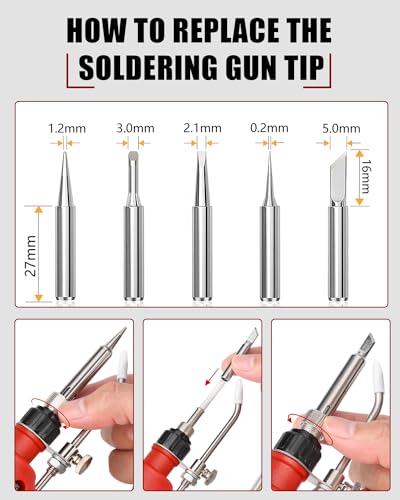 HOW TO REPLACE THE SOLDERING GUN TIP

1.2mm
3.0mm
2.1mm
0.2mm
5.0mm
16mm
27mm