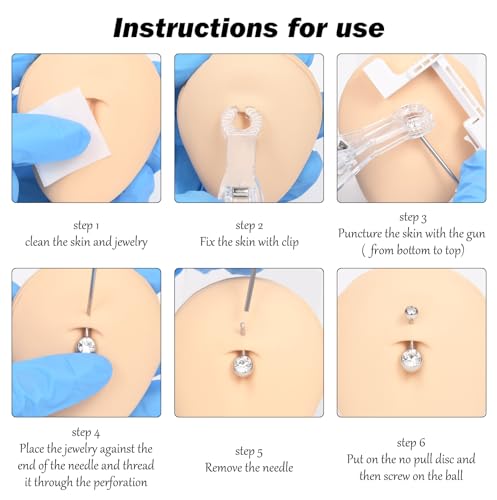 Instructions for use

step 1
clean the skin and jewelry

step 2
Fix the skin with clip

step 3
Puncture the skin with the gun
( from bottom to top)

step 4
Place the jewelry against the end of the needle and thread it through the perforation

step 5
Remove the needle

step 6
Put on the no pull disc and then screw on the ball