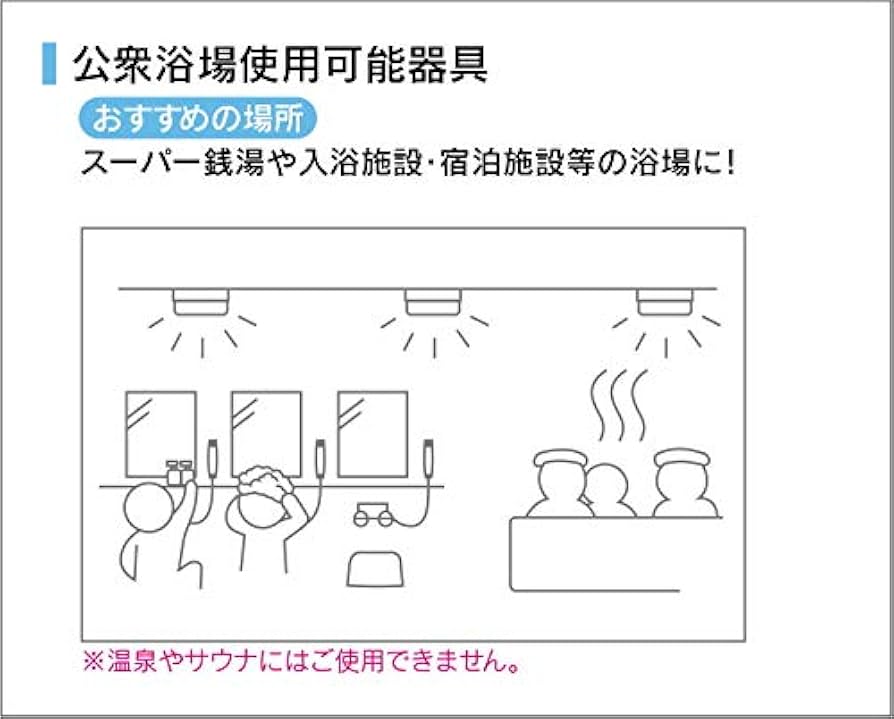 公衆浴場使用可能器具

おすすめの場所

スーパー銭湯や入浴施設・宿泊施設等の浴場に!

※温泉やサウナにはご使用できません。