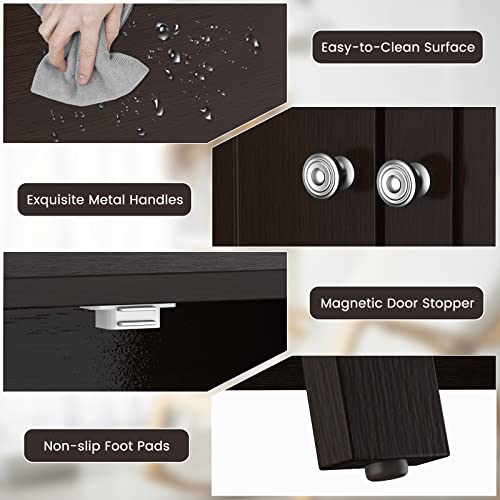 Easy-to-Clean Surface

Exquisite Metal Handles

Magnetic Door Stopper

Non-slip Foot Pads