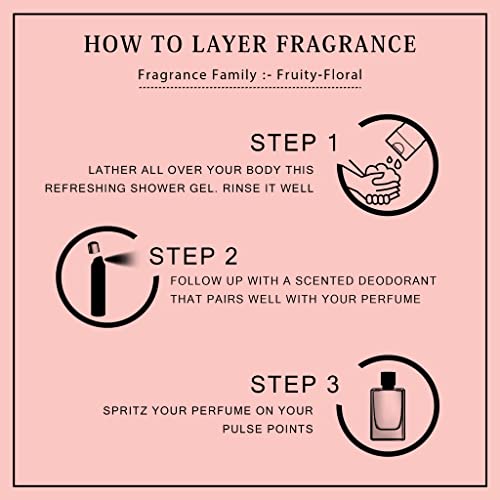 HOW TO LAYER FRAGRANCE

Fragrance Family :- Fruity-Floral

STEP 1

LATHER ALL OVER YOUR BODY THIS REFRESHING SHOWER GEL. RINSE IT WELL

STEP 2

FOLLOW UP WITH A SCENTED DEODORANT THAT PAIRS WELL WITH YOUR PERFUME

STEP 3

SPRITZ YOUR PERFUME ON YOUR PULSE POINTS