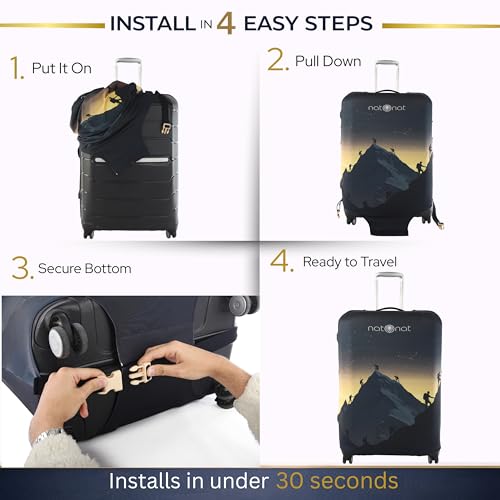 INSTALL IN 4 EASY STEPS

1. Put It On

2. Pull Down

nat nat

3. Secure Bottom

4. Ready to Travel

nat nat

Installs in under 30 seconds