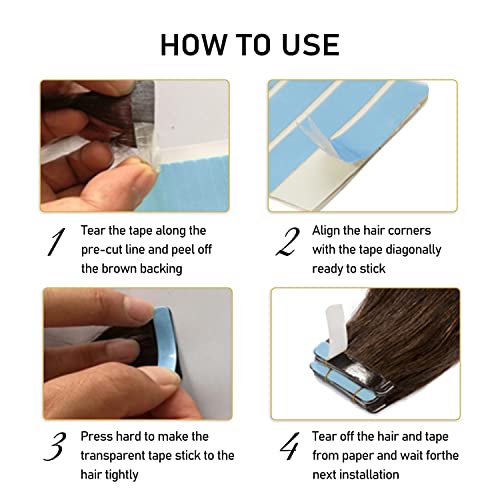 HOW TO USE

1 Tear the tape along the pre-cut line and peel off the brown backing

2 Align the hair corners with the tape diagonally ready to stick

3 Press hard to make the transparent tape stick to the hair tightly

4 Tear off the hair and tape from paper and wait forthe next installation