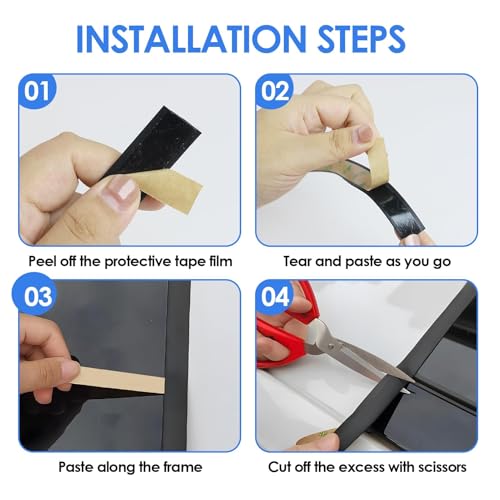 INSTALLATION STEPS

01

Peel off the protective tape film

02

Tear and paste as you go

03

Paste along the frame

04

Cut off the excess with scissors