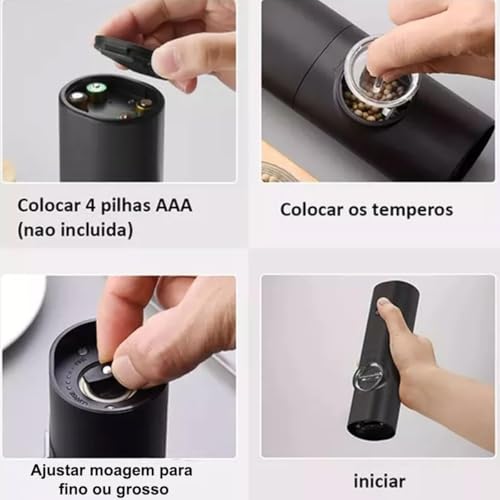 Colocar 4 pilhas AAA (nao incluida)

Colocar os temperos

Ajustar moagem para fino ou grosso

iniciar