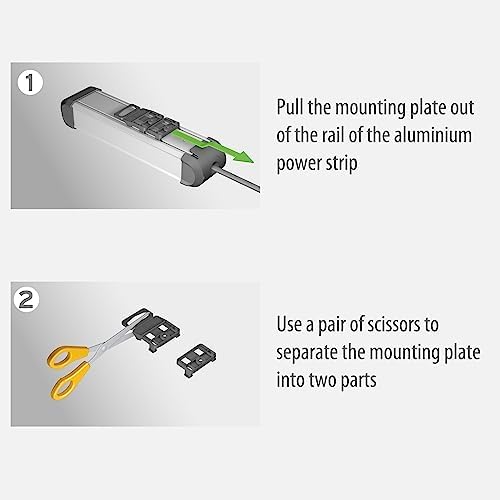 1

Pull the mounting plate out of the rail of the aluminium power strip

2

Use a pair of scissors to separate the mounting plate into two parts