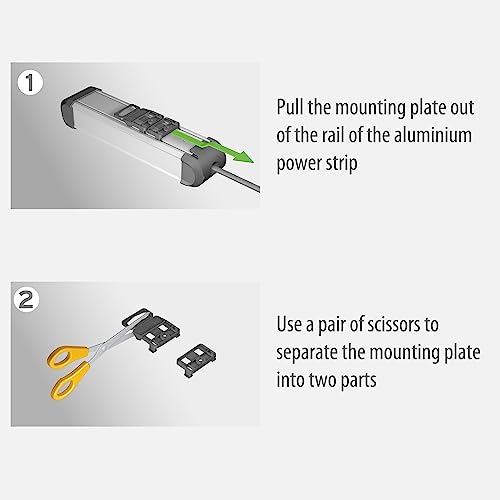 1

Pull the mounting plate out of the rail of the aluminium power strip

2

Use a pair of scissors to separate the mounting plate into two parts