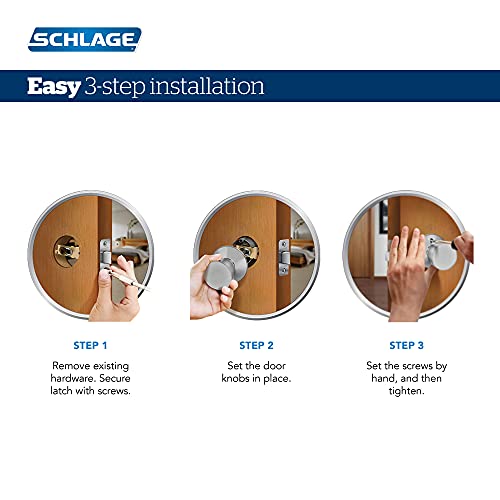 SCHLAGE

Easy 3-step installation

STEP 1

Remove existing hardware. Secure latch with screws.

STEP 2

Set the door knobs in place.

STEP 3

Set the screws by hand, and then tighten.